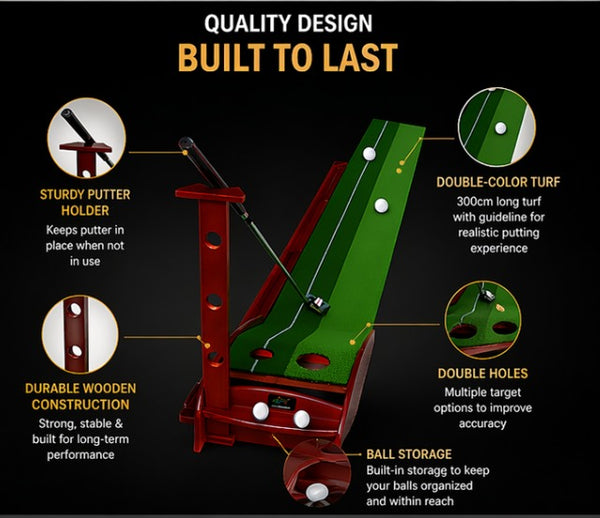 QUALITY DESIGN
BUILT TO LAST

STURDY PUTTER HOLDER
Keeps putter in place when not in use

DURABLE WOODEN CONSTRUCTION
Strong, stable & built for long-term performance

DOUBLE-COLOR TURF
300cm long turf with guideline for realistic putting experience

DOUBLE HOLES
Multiple target options to improve accuracy

BALL STORAGE
Built-in storage to keep your balls organized and within reach