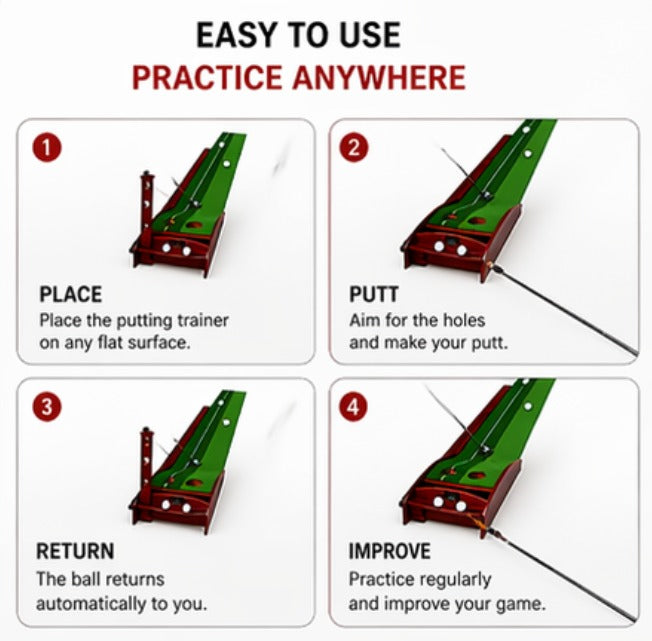 EASY TO USE
PRACTICE ANYWHERE

1

PLACE
Place the putting trainer on any flat surface.

2

PUTT
Aim for the holes and make your putt.

3

RETURN
The ball returns automatically to you.

4

IMPROVE
Practice regularly and improve your game.