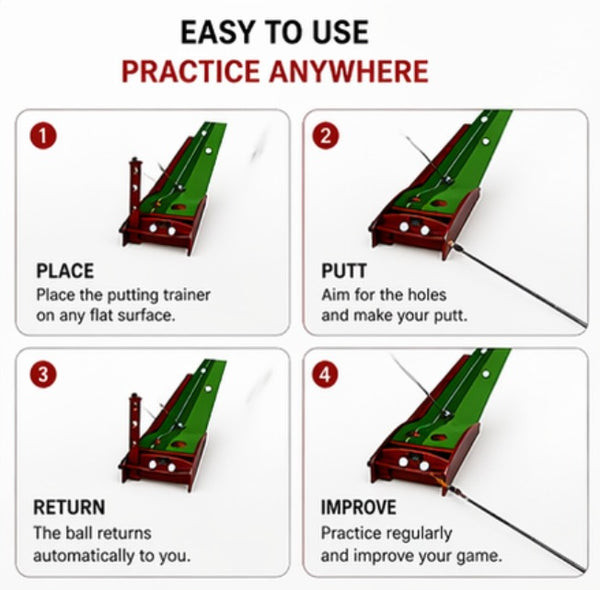 EASY TO USE
PRACTICE ANYWHERE

1

PLACE
Place the putting trainer on any flat surface.

2

PUTT
Aim for the holes and make your putt.

3

RETURN
The ball returns automatically to you.

4

IMPROVE
Practice regularly and improve your game.